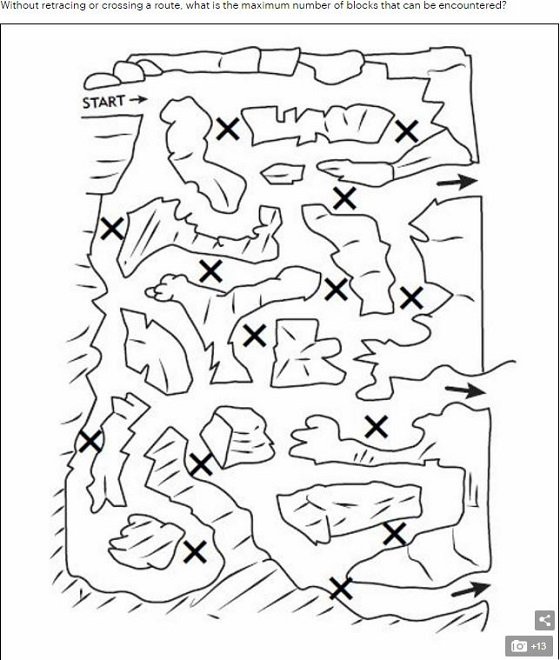 Without retracing or crossing a route, what is the maximum number of blocks that can be encountered?

START →

+13