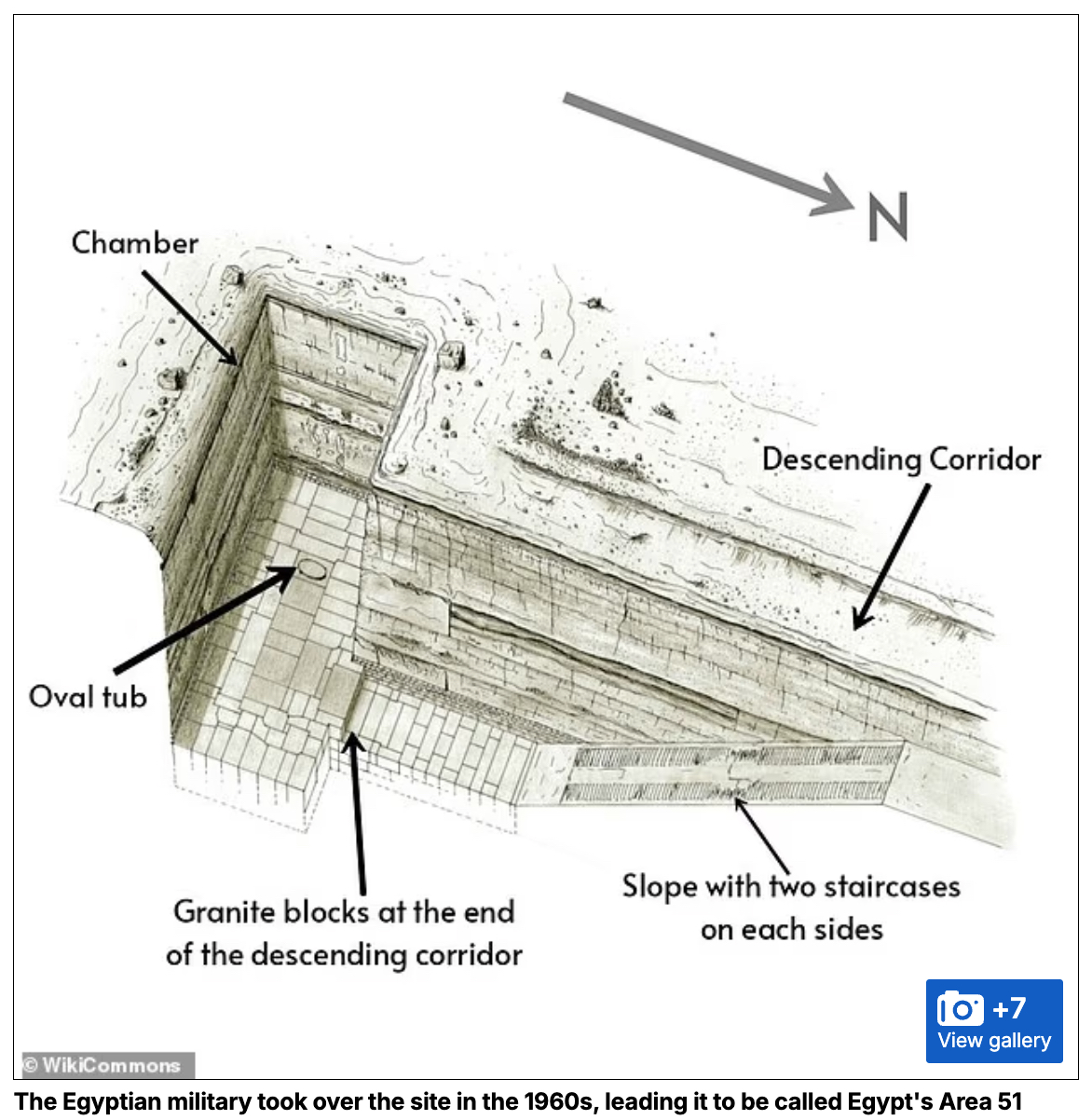 N

Chamber

Descending Corridor

Oval tub

Granite blocks at the end of the descending corridor

Slope with two staircases on each sides

+7
View gallery

© WikiCommons

The Egyptian military took over the site in the 1960s, leading it to be called Egypt's Area 51