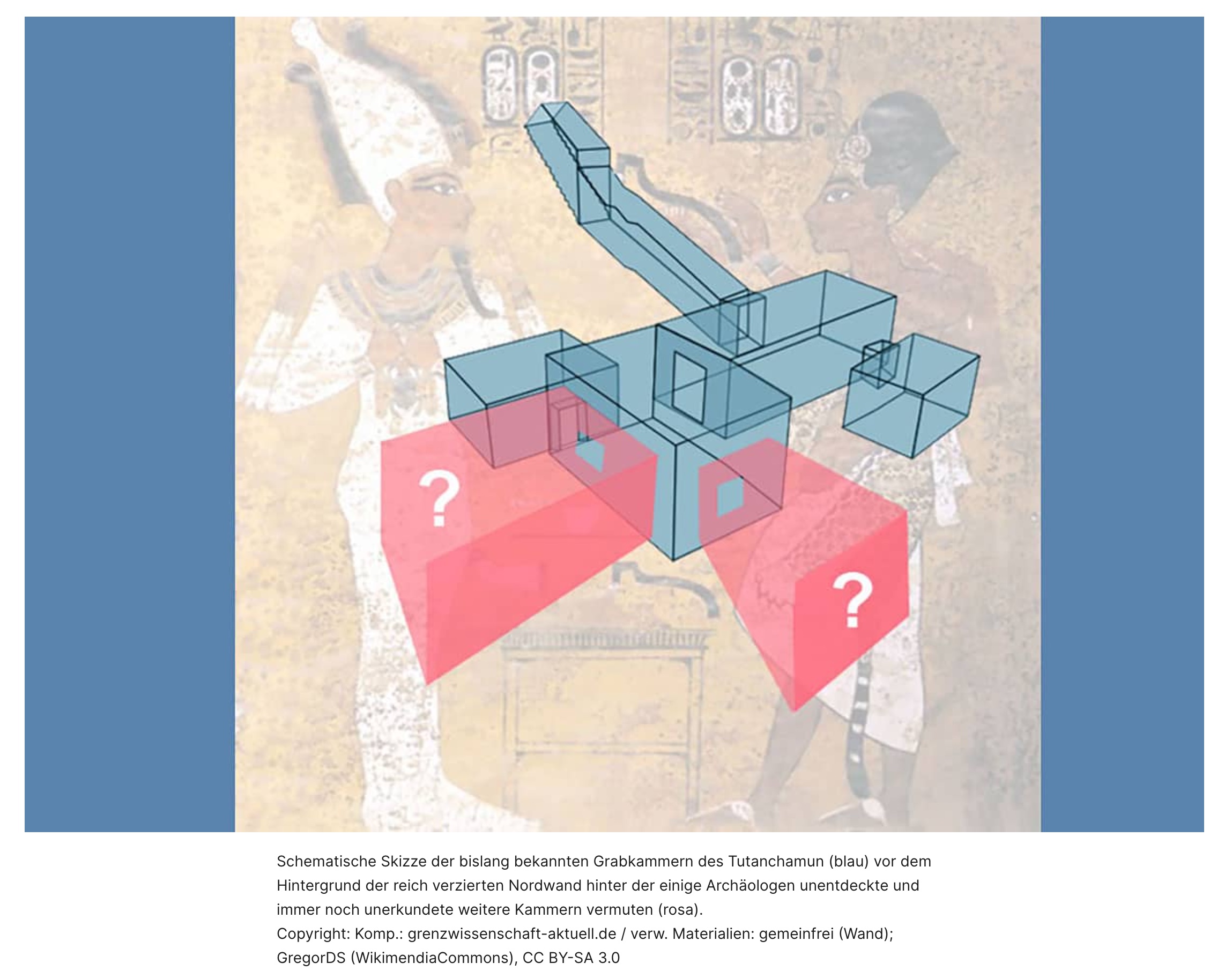 ?

?

Schematische Skizze der bislang bekannten Grabkammern des Tutanchamun (blau) vor dem Hintergrund der reich verzierten Nordwand hinter der einige Archäologen unentdeckte und immer noch unerkundete weitere Kammern vermuten (rosa).
Copyright: Komp.: grenzwissenschaft-aktuell.de / verw. Materialien: gemeinfrei (Wand); GregorDS (WikimendiaCommons), CC BY-SA 3.0